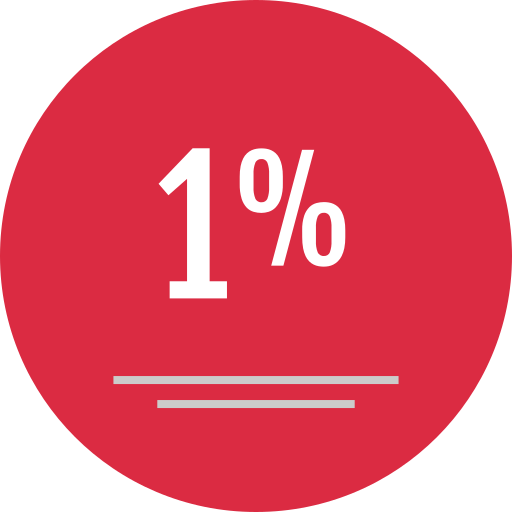 1%